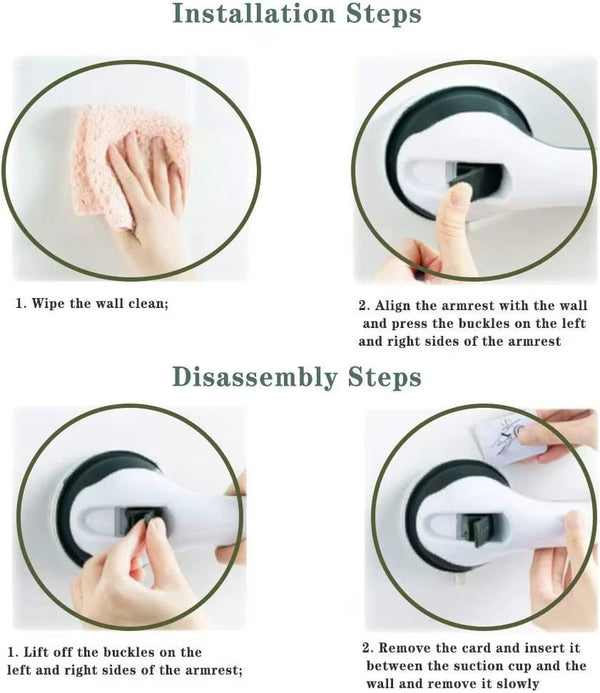 Installation Steps

1. Wipe the wall clean;

2. Align the armrest with the wall and press the buckles on the left and right sides of the armrest

Disassembly Steps

1. Lift off the buckles on the left and right sides of the armrest;

2. Remove the card and insert it between the suction cup and the wall and remove it slowly