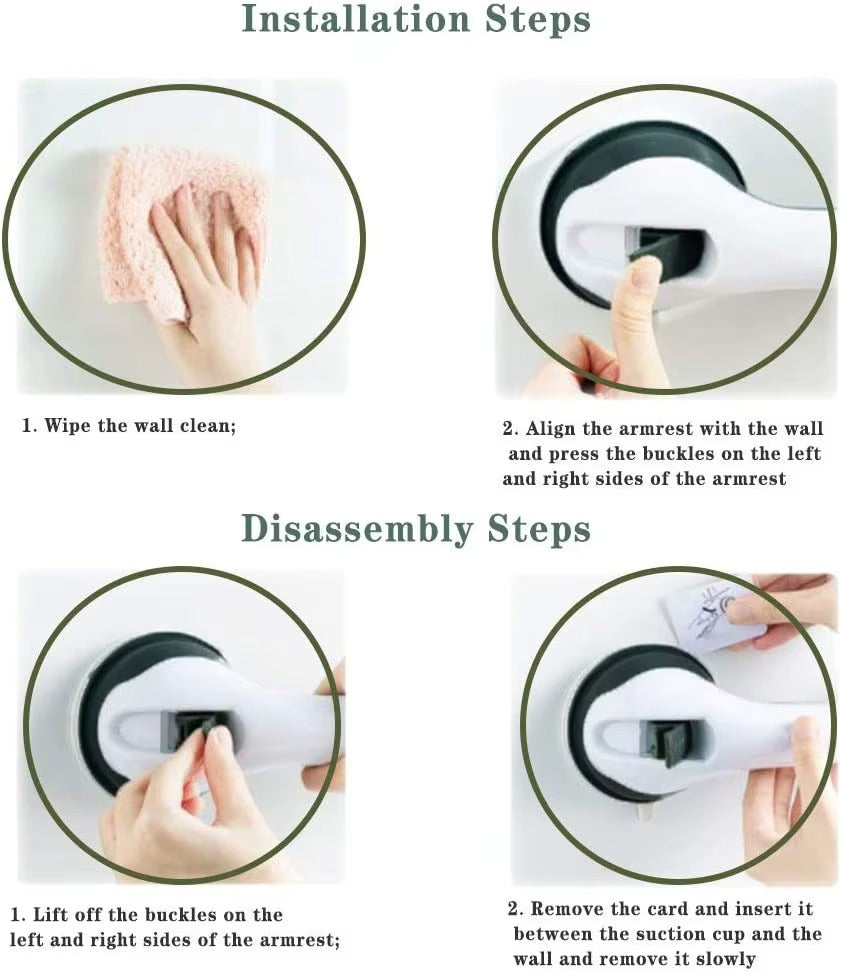 Installation Steps

1. Wipe the wall clean;

2. Align the armrest with the wall and press the buckles on the left and right sides of the armrest

Disassembly Steps

1. Lift off the buckles on the left and right sides of the armrest;

2. Remove the card and insert it between the suction cup and the wall and remove it slowly