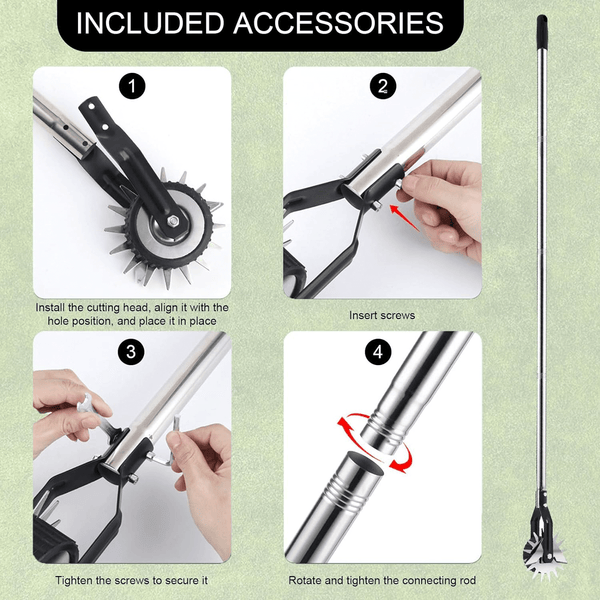 INCLUDED ACCESSORIES

1

Install the cutting head, align it with the hole position, and place it in place

2

Insert screws

3

Tighten the screws to secure it

4

Rotate and tighten the connecting rod