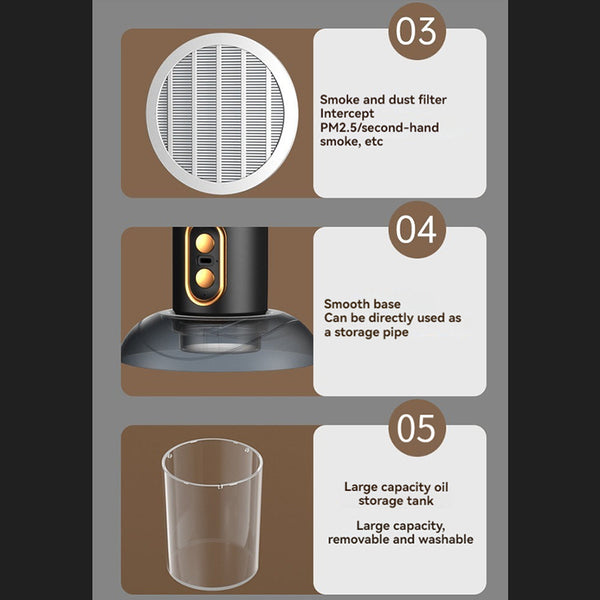 03

Smoke and dust filter
Intercept
PM2.5/second-hand smoke, etc

04

Smooth base
Can be directly used as a storage pipe

05

Large capacity oil storage tank

Large capacity, removable and washable